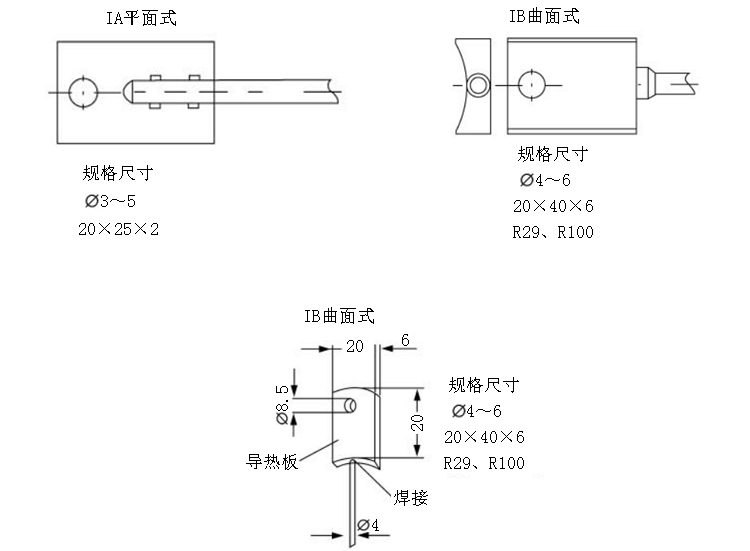 IA平面式

规格尺寸
Ø3～5
20×25×2

IB曲面式

规格尺寸
Ø4～6
20×40×6
R29、R100

IB曲面式

20
6
Ø8.5
20
导热板
焊接
Ø4

规格尺寸
Ø4～6
20×40×6
R29、R100